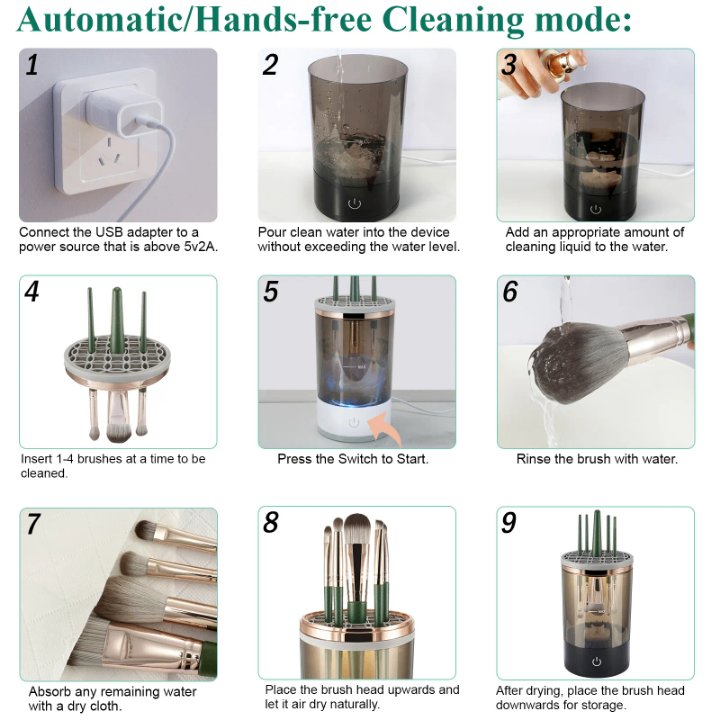 Automatic/Hands-free Cleaning mode:

1
Connect the USB adapter to a power source that is above 5v2A.

2
Pour clean water into the device without exceeding the water level.

3
Add an appropriate amount of cleaning liquid to the water.

4
Insert 1-4 brushes at a time to be cleaned.

5
Press the Switch to Start.

6
Rinse the brush with water.

7
Absorb any remaining water with a dry cloth.

8
Place the brush head upwards and let it air dry naturally.

9
After drying, place the brush head downwards for storage.