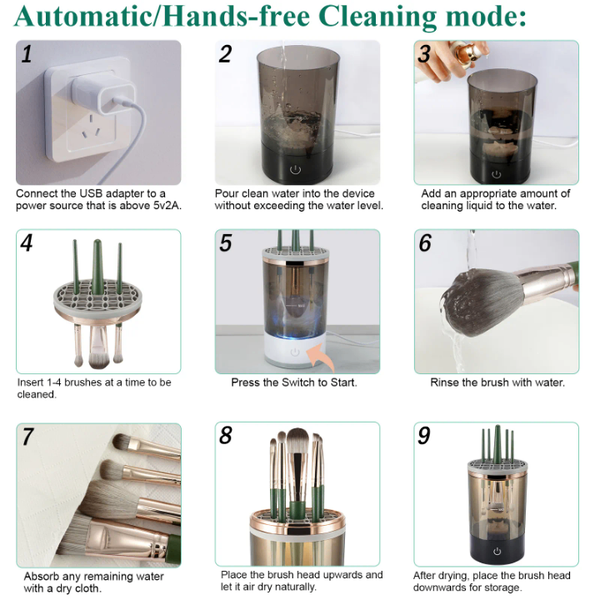 Automatic/Hands-free Cleaning mode:

1
Connect the USB adapter to a power source that is above 5v2A.

2
Pour clean water into the device without exceeding the water level.

3
Add an appropriate amount of cleaning liquid to the water.

4
Insert 1-4 brushes at a time to be cleaned.

5
Press the Switch to Start.

6
Rinse the brush with water.

7
Absorb any remaining water with a dry cloth.

8
Place the brush head upwards and let it air dry naturally.

9
After drying, place the brush head downwards for storage.