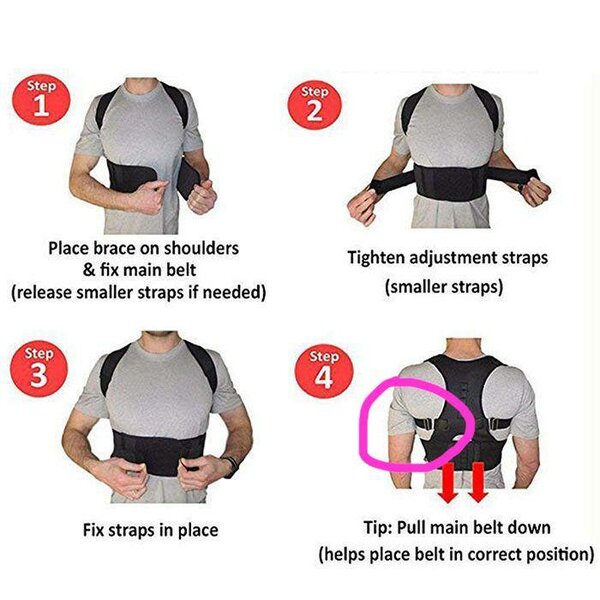 Step 1

Place brace on shoulders & fix main belt (release smaller straps if needed)

Step 2

Tighten adjustment straps (smaller straps)

Step 3

Fix straps in place

Step 4

Tip: Pull main belt down (helps place belt in correct position)