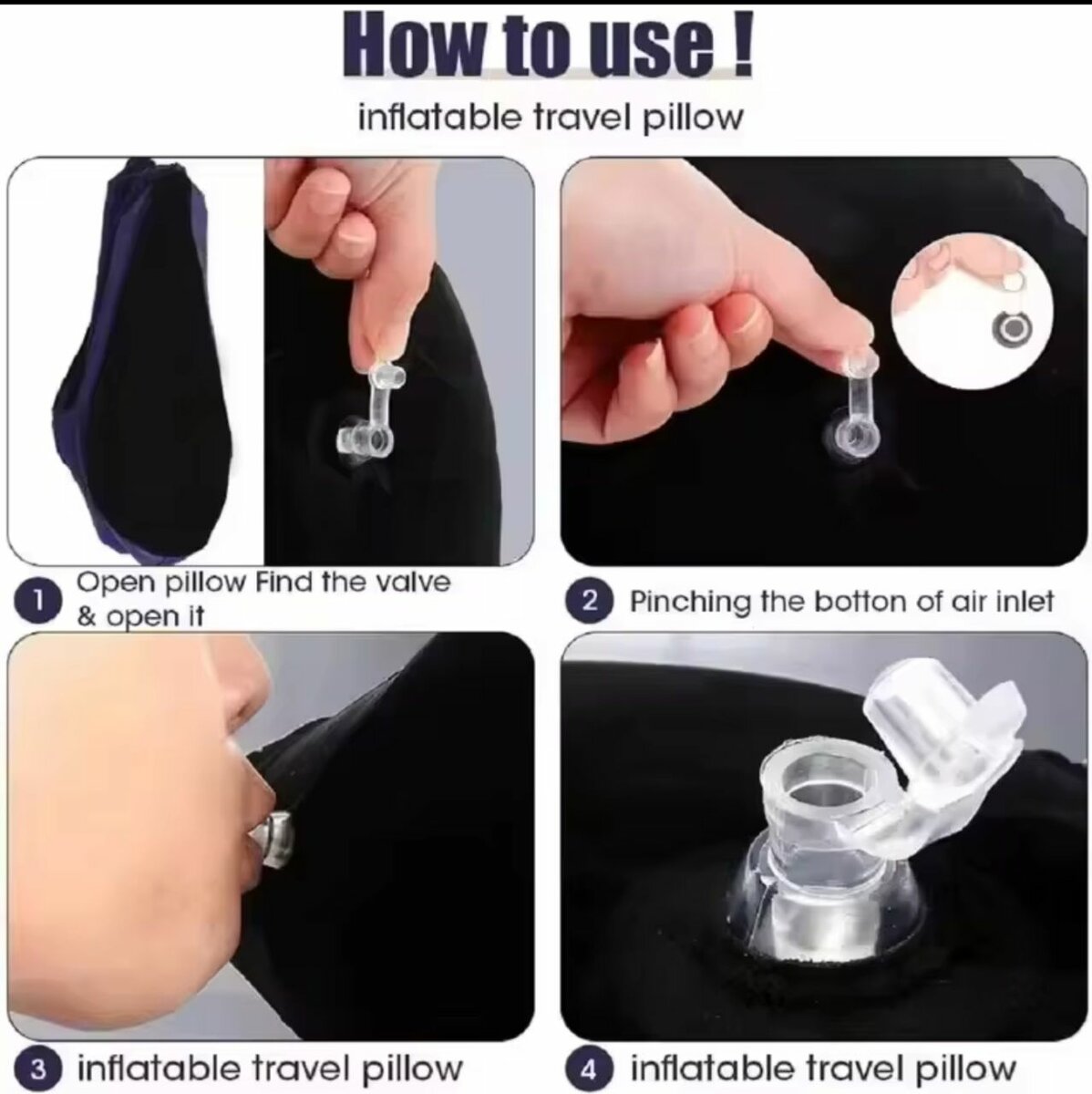 How to use !

inflatable travel pillow

1 Open pillow Find the valve & open it

2 Pinching the botton of air inlet

3 inflatable travel pillow

4 inflatable travel pillow