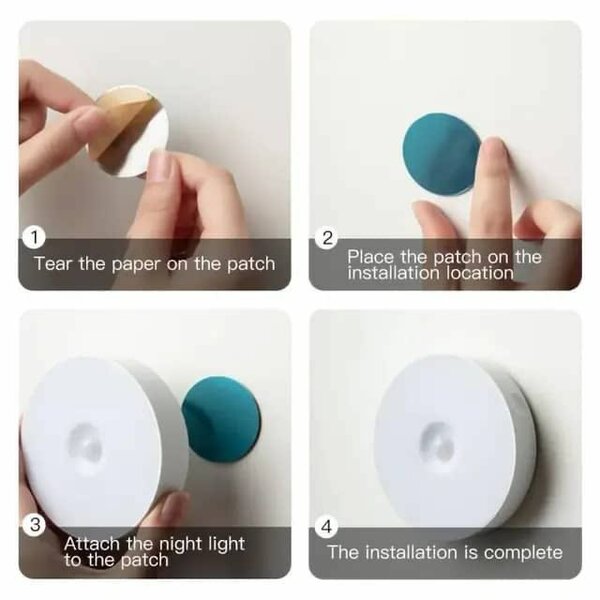 1
Tear the paper on the patch

2
Place the patch on the installation location

3
Attach the night light to the patch

4
The installation is complete