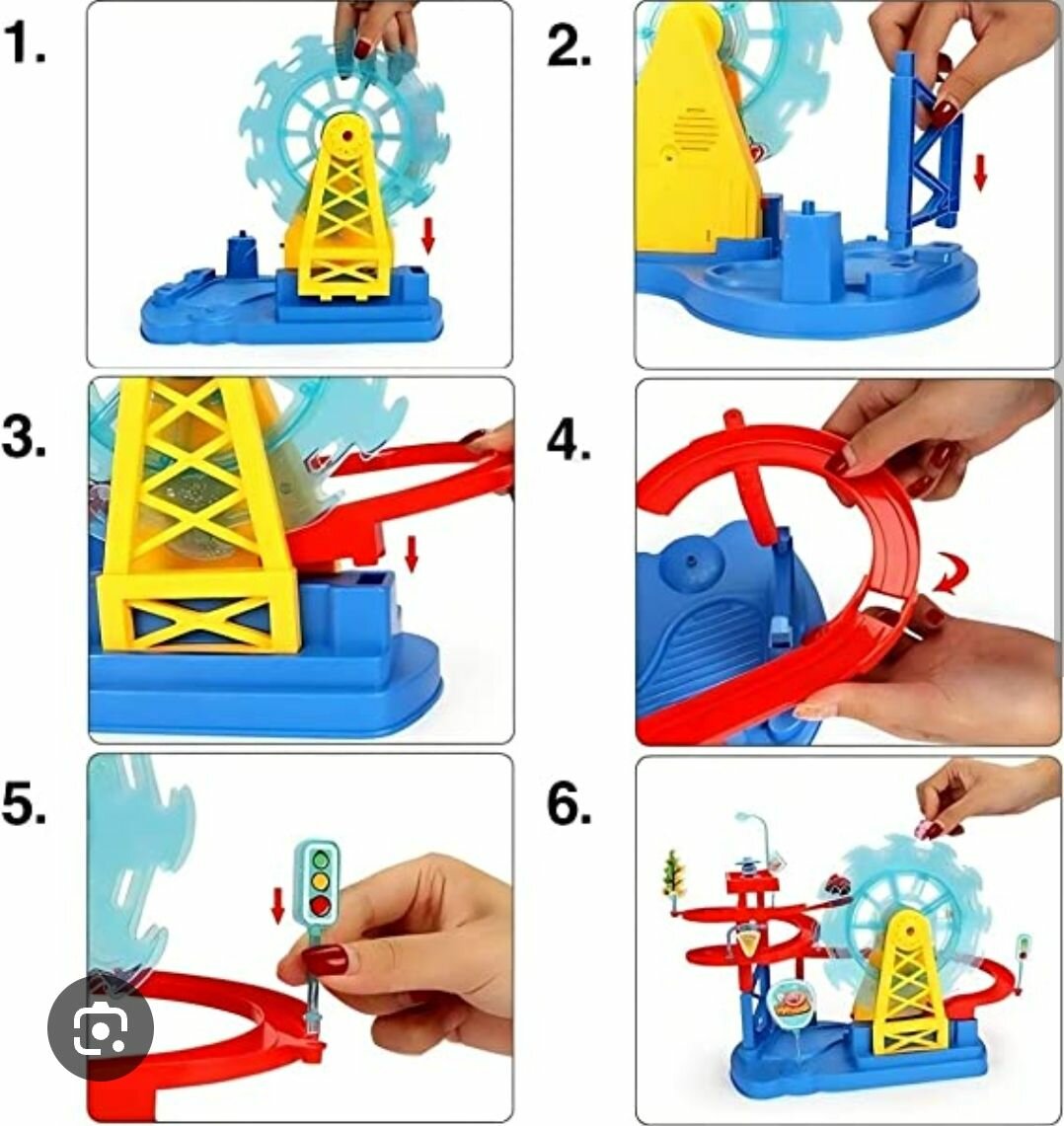 1.

2.

3.

4.

5.

6.