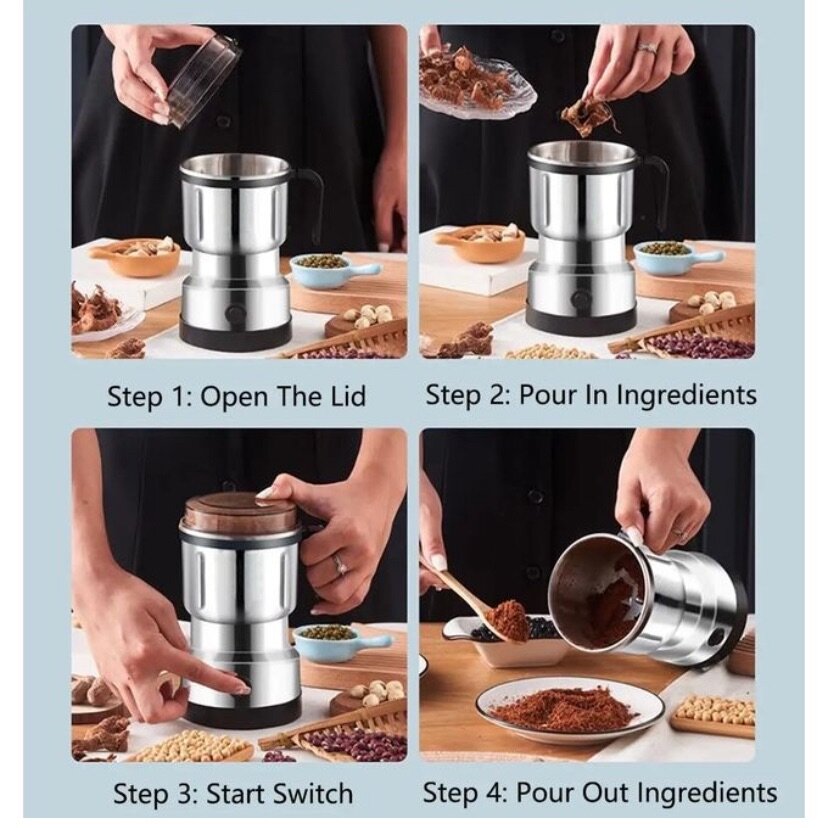 Step 1: Open The Lid

Step 2: Pour In Ingredients

Step 3: Start Switch

Step 4: Pour Out Ingredients