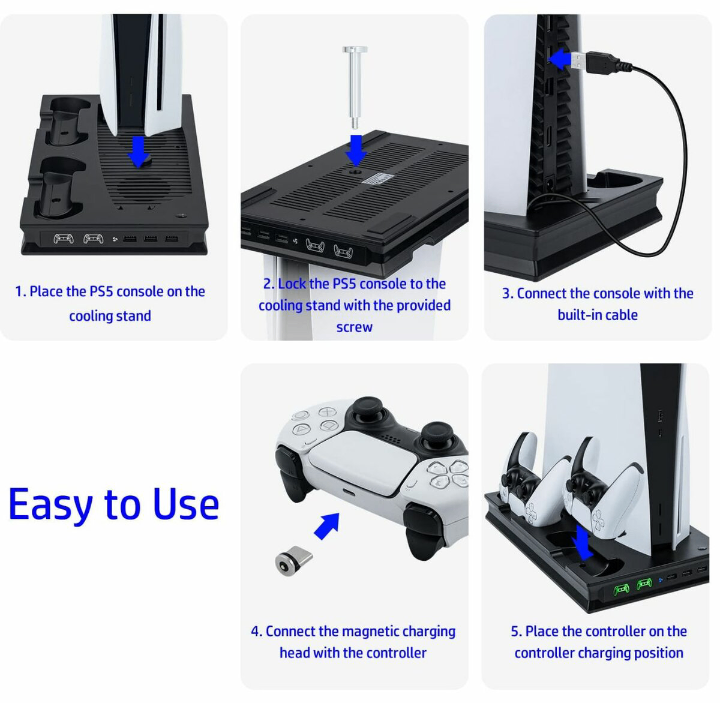 1. Place the PS5 console on the cooling stand

2. Lock the PS5 console to the cooling stand with the provided screw

3. Connect the console with the built-in cable

Easy to Use

4. Connect the magnetic charging head with the controller

5. Place the controller on the controller charging position