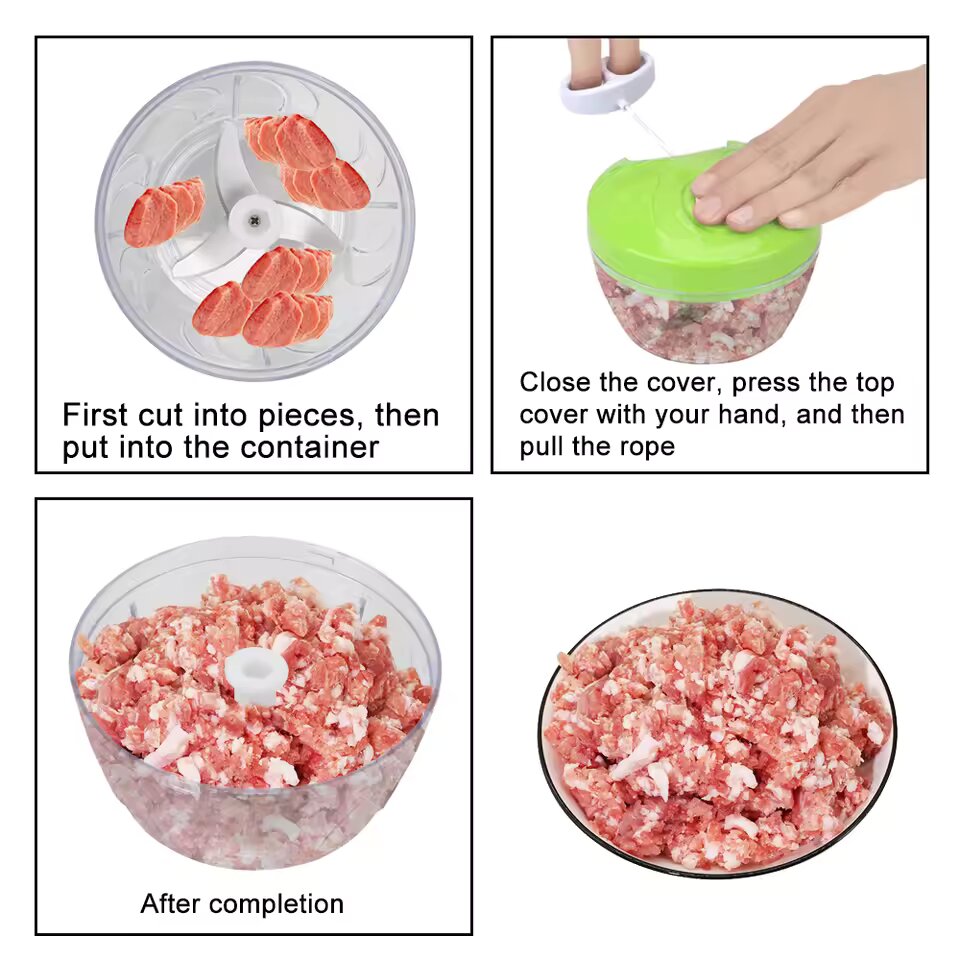 First cut into pieces, then put into the container

Close the cover, press the top cover with your hand, and then pull the rope

After completion