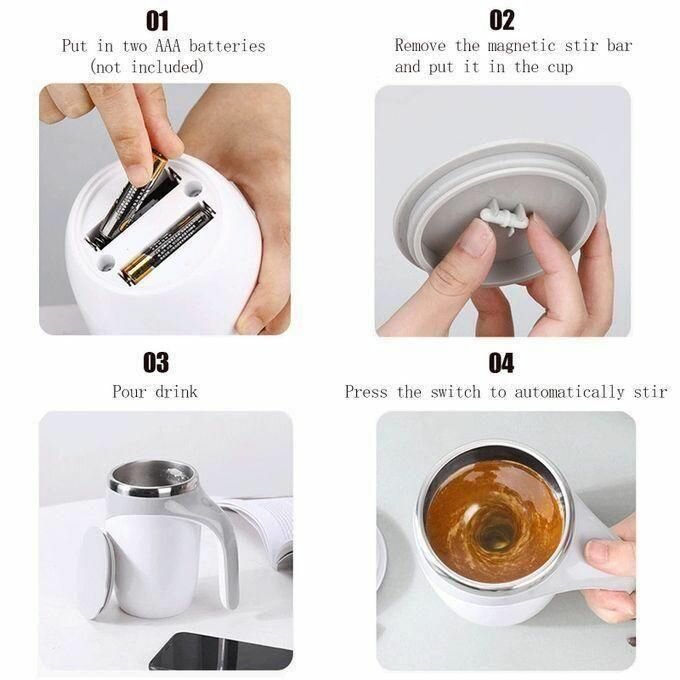 01
Put in two AAA batteries (not included)

02
Remove the magnetic stir bar and put it in the cup

03
Pour drink

04
Press the switch to automatically stir