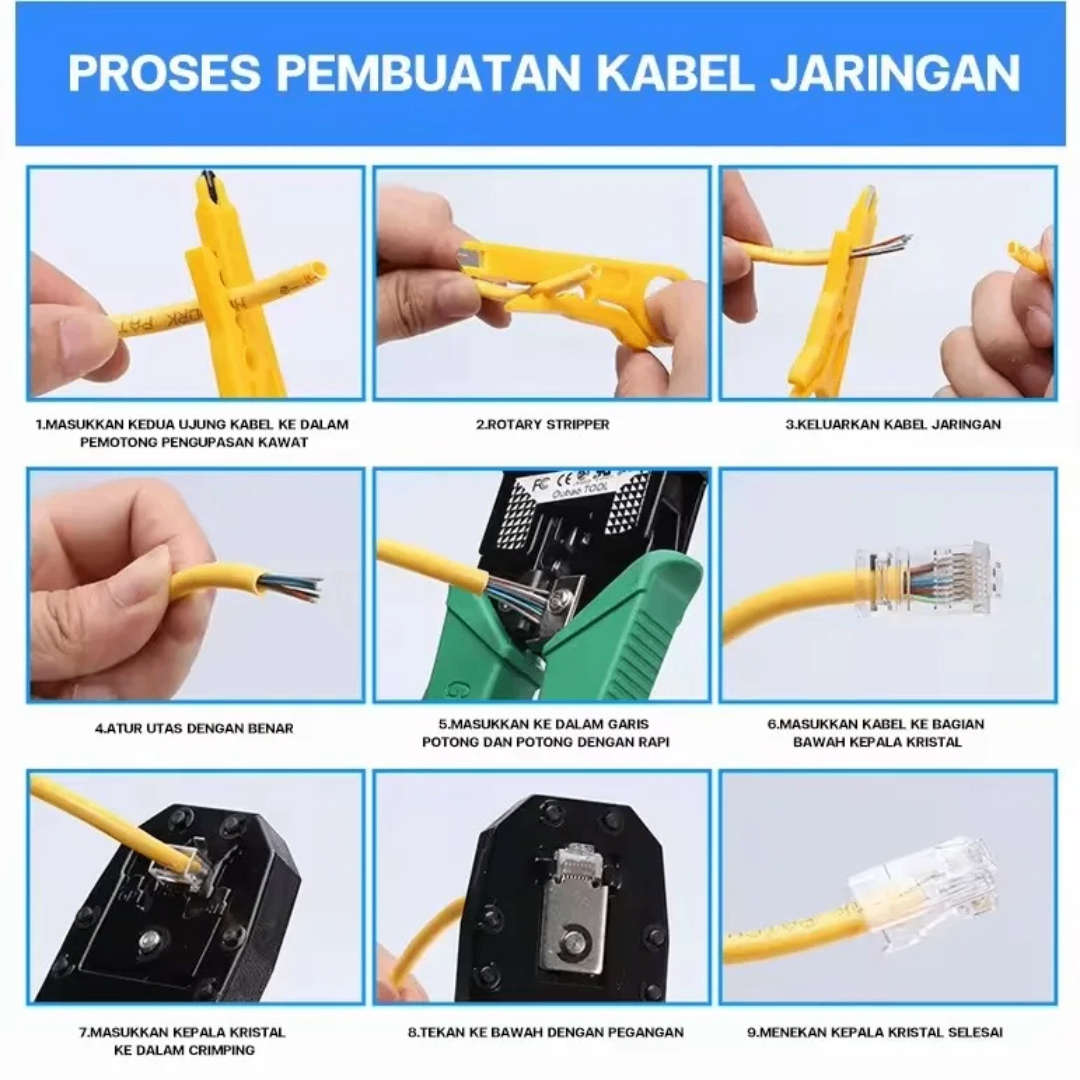 PROSES PEMBUATAN KABEL JARINGAN

1.MASUKKAN KEDUA UJUNG KABEL KE DALAM PEMOTONG PENGUPASAN KAWAT

2.ROTARY STRIPPER

3.KELUARKAN KABEL JARINGAN

FC CE
Oubao TOOL

4.ATUR UTAS DENGAN BENAR

5.MASUKKAN KE DALAM GARIS POTONG DAN POTONG DENGAN RAPI

6.MASUKKAN KABEL KE BAGIAN BAWAH KEPALA KRISTAL

7.MASUKKAN KEPALA KRISTAL KE DALAM CRIMPING

8.TEKAN KE BAWAH DENGAN PEGANGAN

9.MENEKAN KEPALA KRISTAL SELESAI