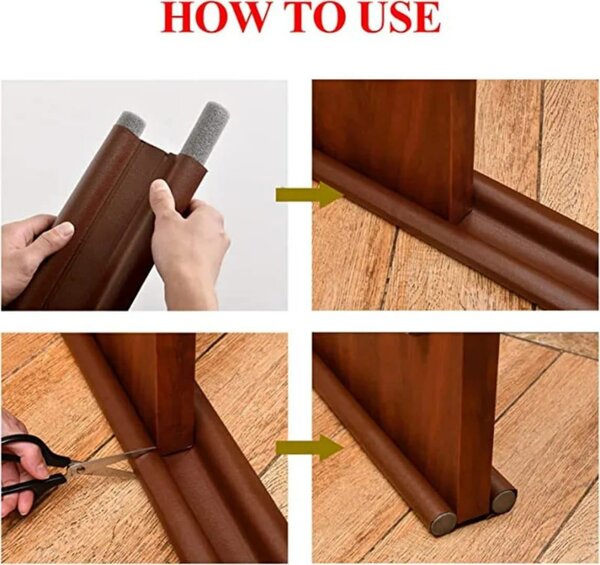 HOW TO USE