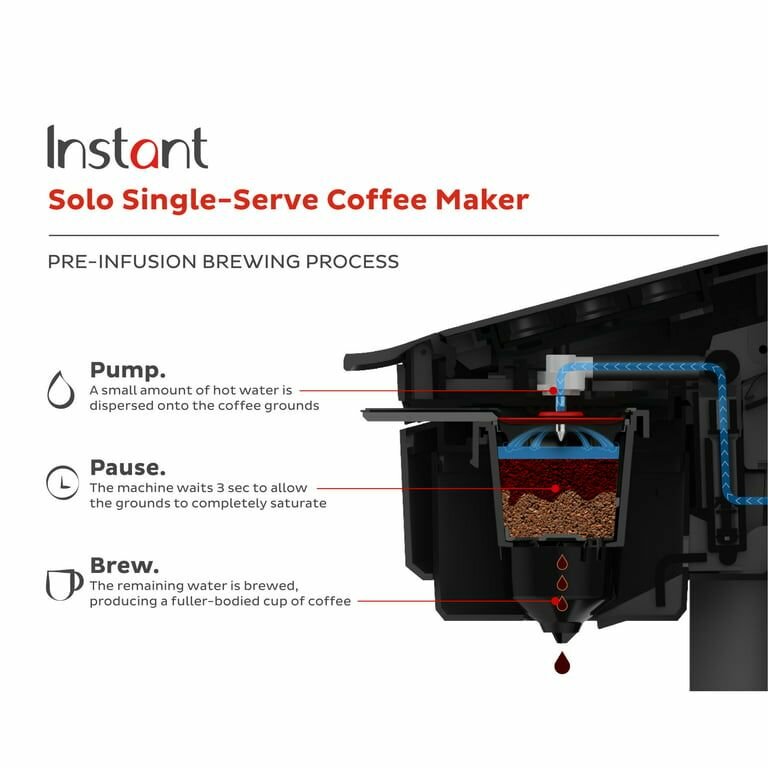 Instant

Solo Single-Serve Coffee Maker

PRE-INFUSION BREWING PROCESS

Pump.
A small amount of hot water is dispersed onto the coffee grounds

Pause.
The machine waits 3 sec to allow the grounds to completely saturate

Brew.
The remaining water is brewed, producing a fuller-bodied cup of coffee