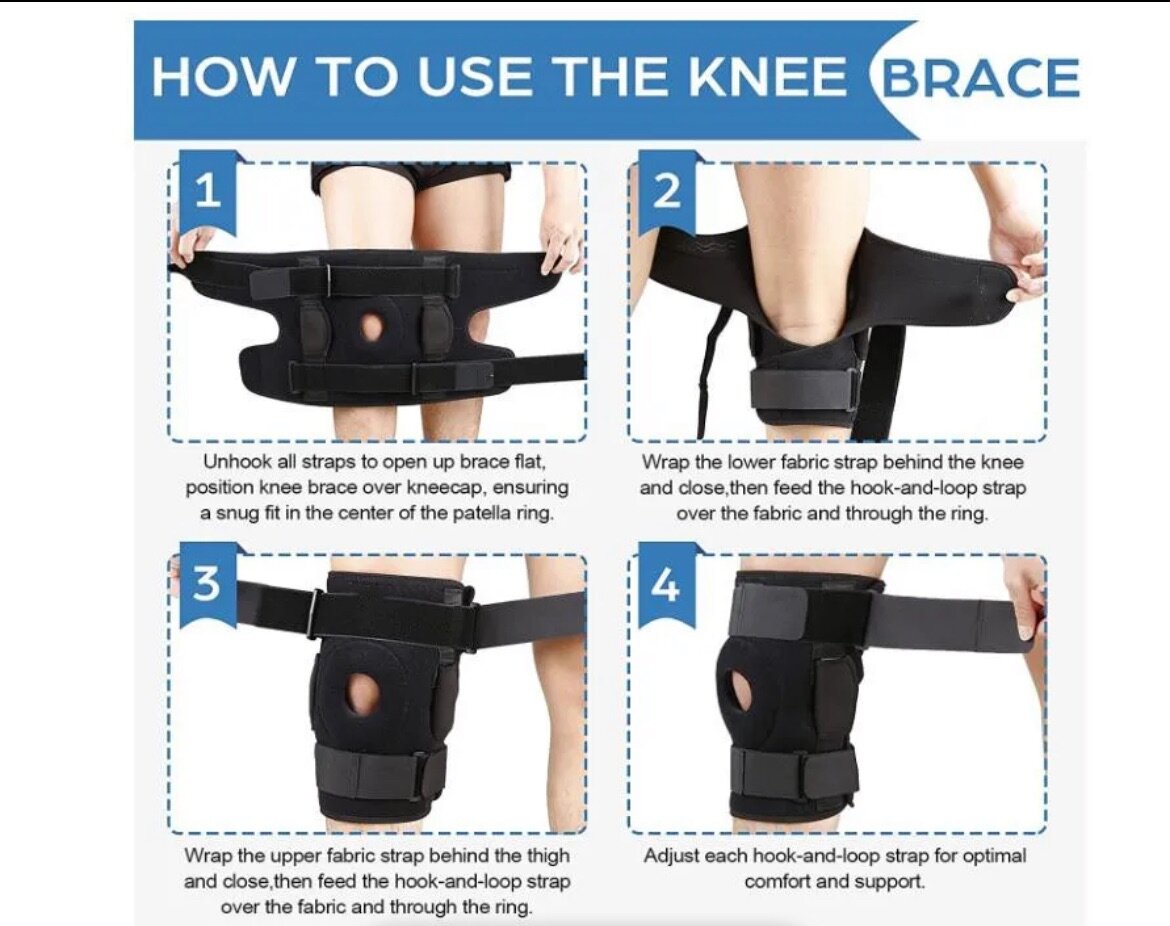 HOW TO USE THE KNEE BRACE

1

Unhook all straps to open up brace flat, position knee brace over kneecap, ensuring a snug fit in the center of the patella ring.

2

Wrap the lower fabric strap behind the knee and close,then feed the hook-and-loop strap over the fabric and through the ring.

3

Wrap the upper fabric strap behind the thigh and close,then feed the hook-and-loop strap over the fabric and through the ring.

4

Adjust each hook-and-loop strap for optimal comfort and support.