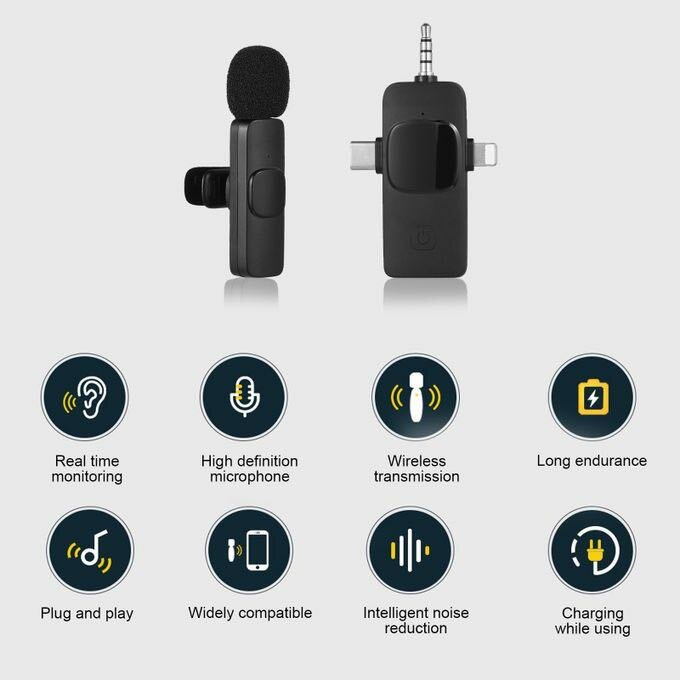 Real time monitoring

High definition microphone

Wireless transmission

Long endurance

Plug and play

Widely compatible

Intelligent noise reduction

Charging while using