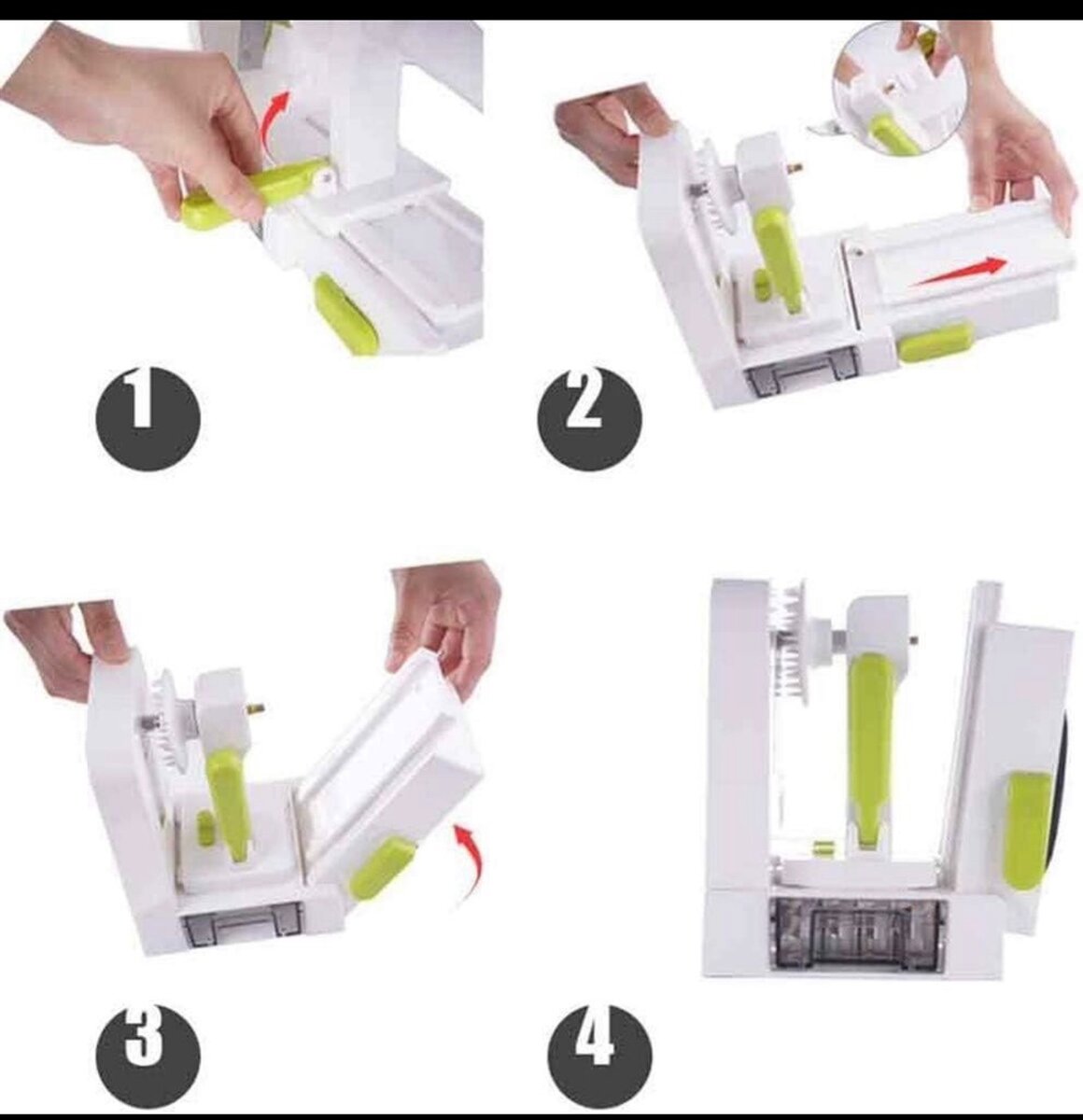 1

2

3

4