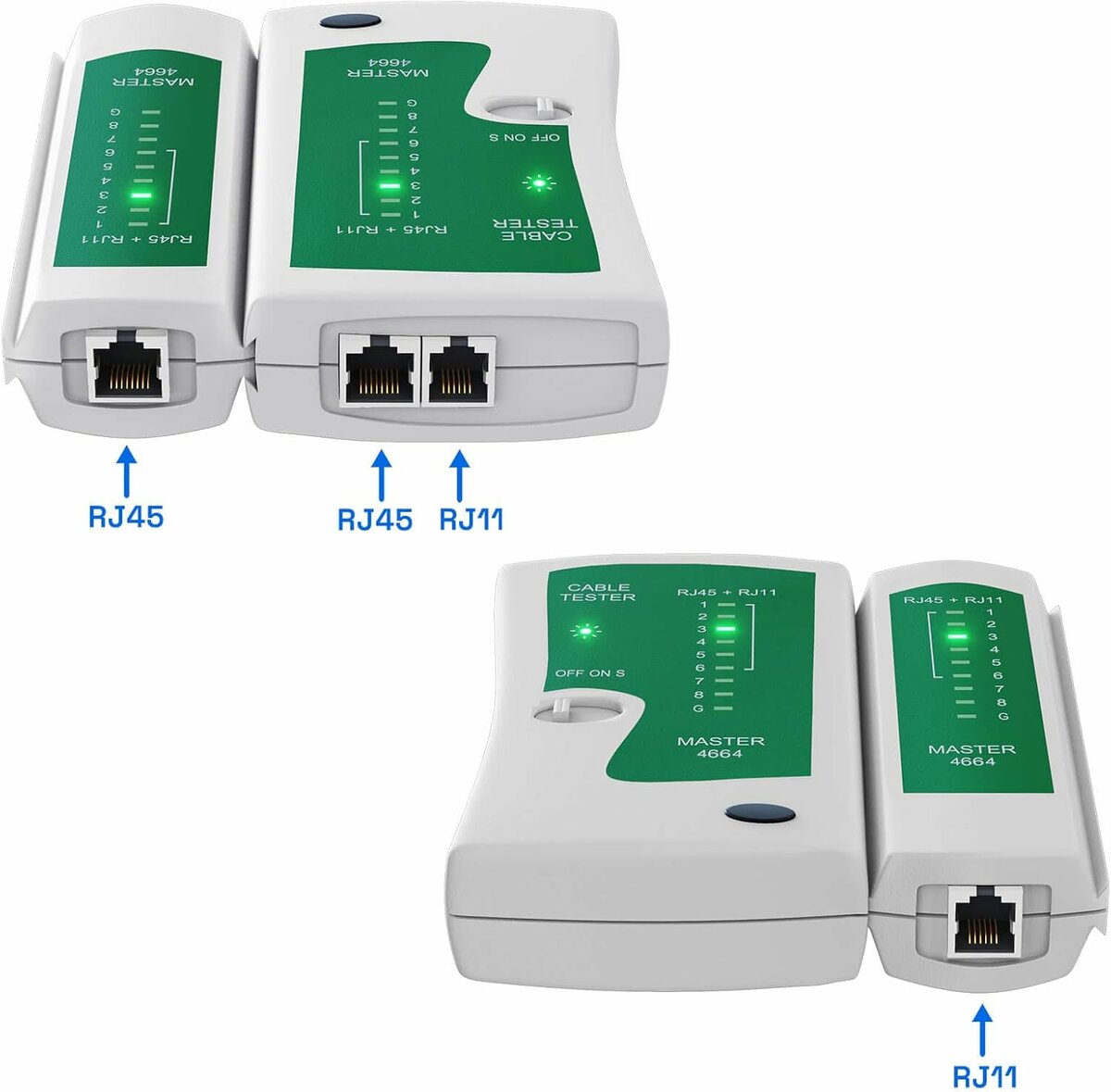 MASTER
4664
G
8
7
6
5
4
3
2
1
RJ45 + RJ11

MASTER
4664
G
8
7
6
5
4
3
2
1
RJ45 + RJ11
OFF ON S
CABLE
TESTER

RJ45
RJ45
RJ11

CABLE
TESTER
OFF ON S
RJ45 + RJ11
1
2
3
4
5
6
7
8
G
MASTER
4664

RJ45 + RJ11
1
2
3
4
5
6
7
8
G
MASTER
4664

RJ11