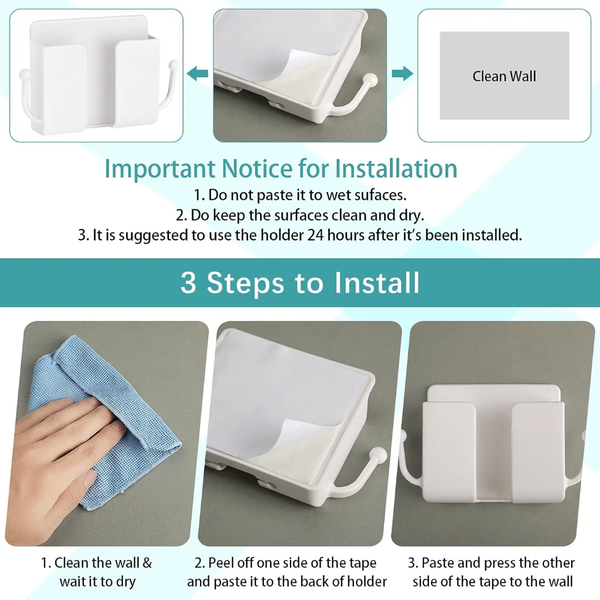 Clean Wall

Important Notice for Installation

1. Do not paste it to wet sufaces.
2. Do keep the surfaces clean and dry.
3. It is suggested to use the holder 24 hours after it's been installed.

3 Steps to Install

1. Clean the wall & wait it to dry

2. Peel off one side of the tape and paste it to the back of holder

3. Paste and press the other side of the tape to the wall