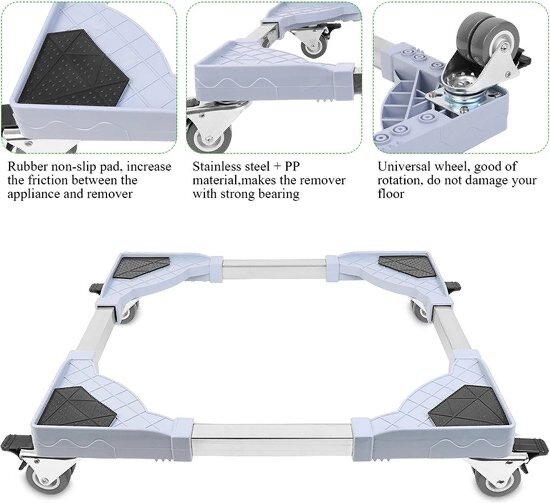 Rubber non-slip pad, increase the friction between the appliance and remover

Stainless steel + PP material,makes the remover with strong bearing

Universal wheel, good of rotation, do not damage your floor