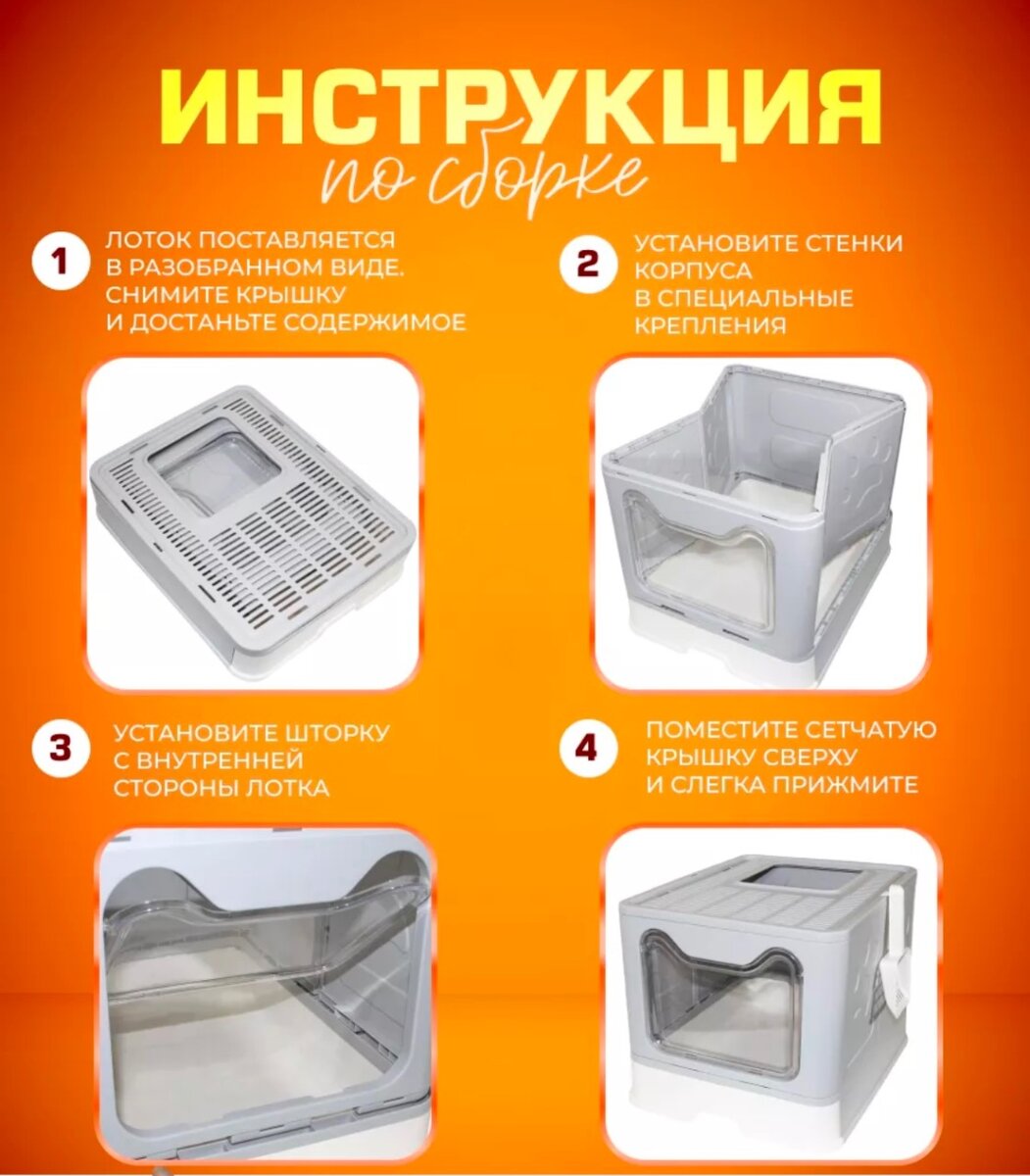 ИНСТРУКЦИЯ
по сборке

1 ЛОТОК ПОСТАВЛЯЕТСЯ В РАЗОБРАННОМ ВИДЕ. СНИМИТЕ КРЫШКУ И ДОСТАНЬТЕ СОДЕРЖИМОЕ

2 УСТАНОВИТЕ СТЕНКИ КОРПУСА В СПЕЦИАЛЬНЫЕ КРЕПЛЕНИЯ

3 УСТАНОВИТЕ ШТОРКУ С ВНУТРЕННЕЙ СТОРОНЫ ЛОТКА

4 ПОМЕСТИТЕ СЕТЧАТУЮ КРЫШКУ СВЕРХУ И СЛЕГКА ПРИЖМИТЕ