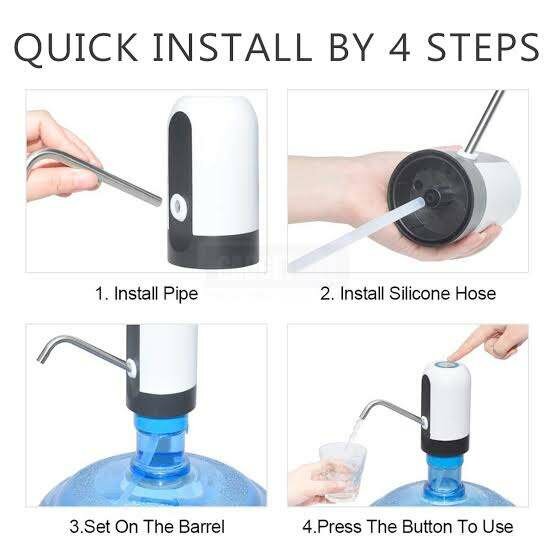 QUICK INSTALL BY 4 STEPS

1. Install Pipe

2. Install Silicone Hose

3.Set On The Barrel

4.Press The Button To Use