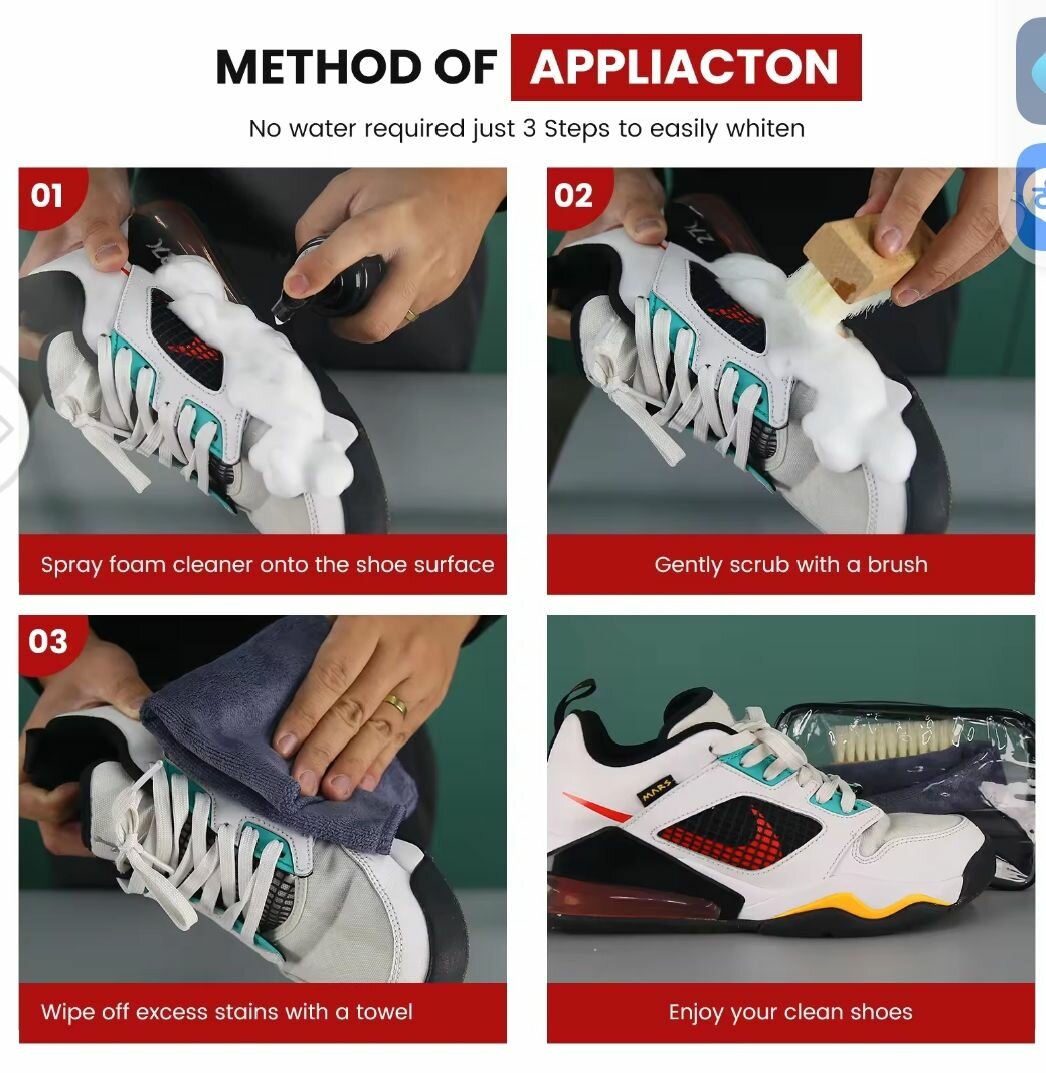 METHOD OF APPLIACTON

No water required just 3 Steps to easily whiten

01

Spray foam cleaner onto the shoe surface

02

Gently scrub with a brush

03

Wipe off excess stains with a towel

MARS

Enjoy your clean shoes