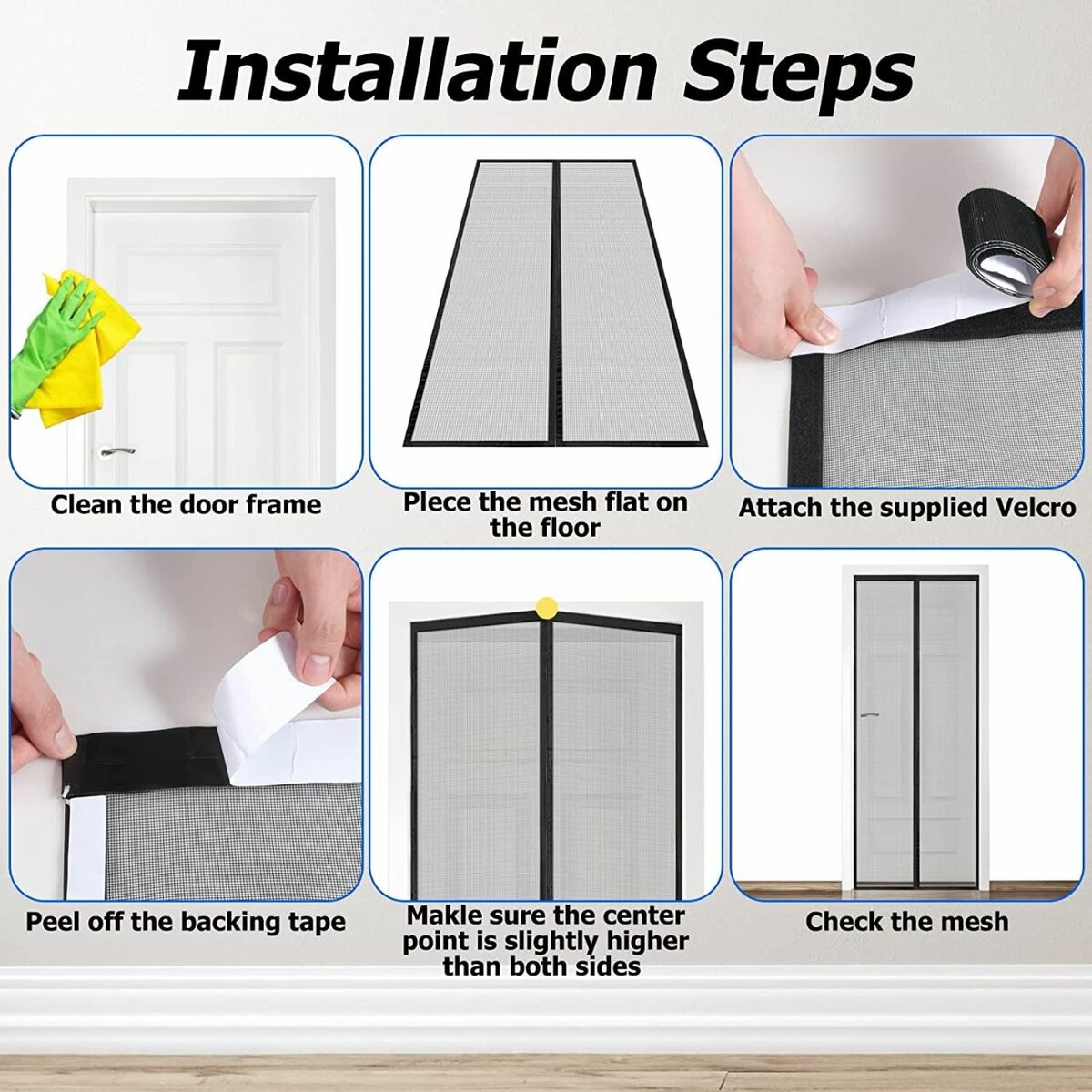 Installation Steps

Clean the door frame

Plece the mesh flat on the floor

Attach the supplied Velcro

Peel off the backing tape

Makle sure the center point is slightly higher than both sides

Check the mesh