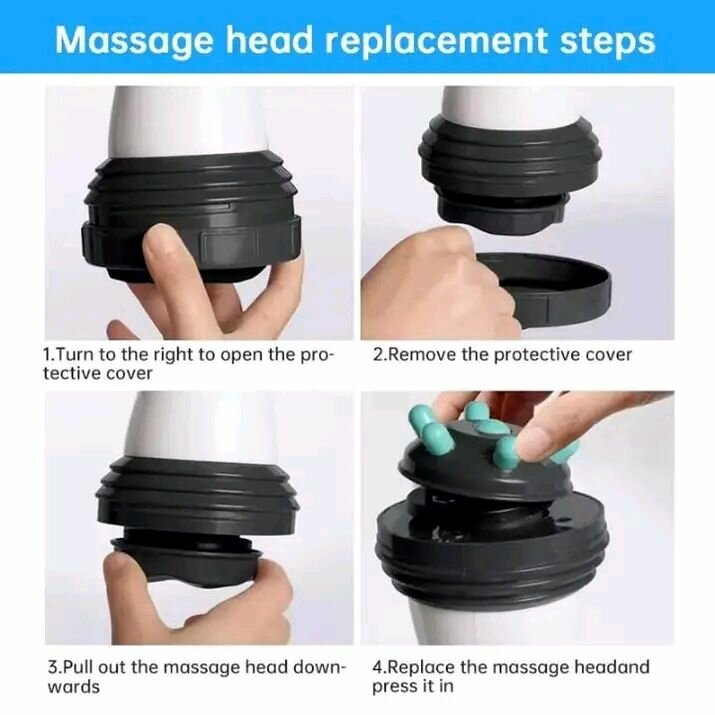 Massage head replacement steps

1.Turn to the right to open the protective cover

2.Remove the protective cover

3.Pull out the massage head downwards

4.Replace the massage headand press it in