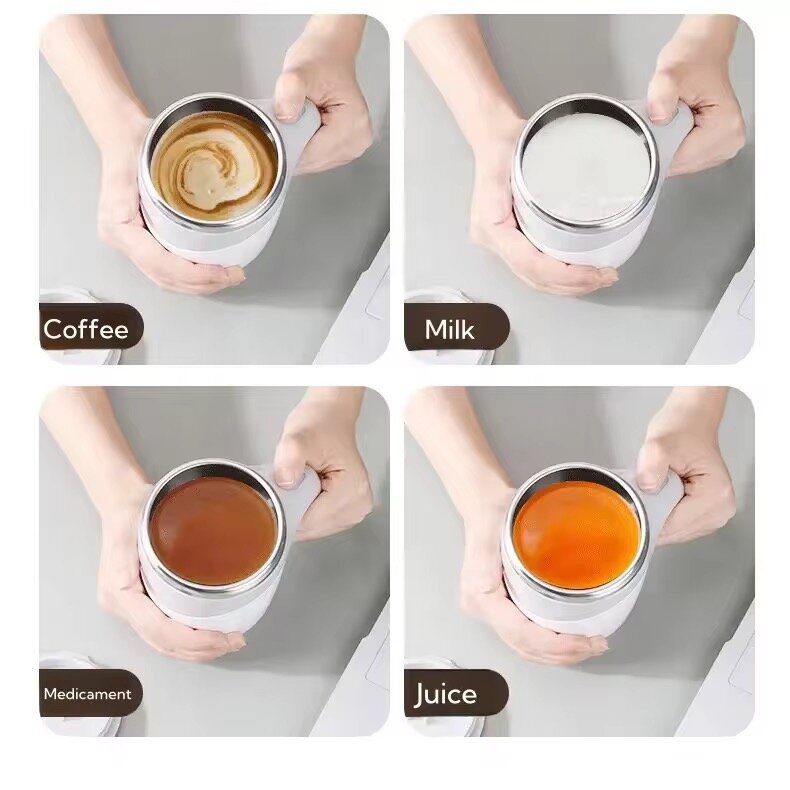 Coffee

Milk

Medicament

Juice