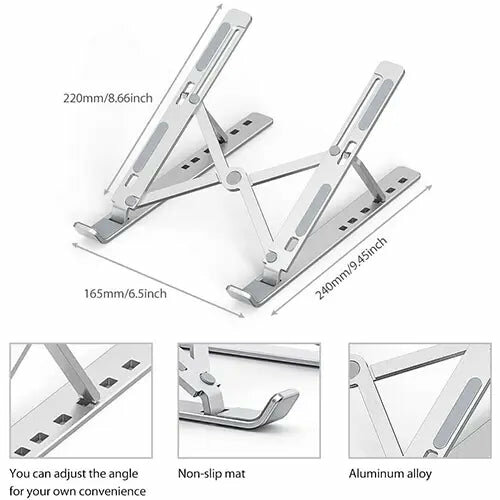 220mm/8.66inch

165mm/6.5inch

240mm/9.45inch

You can adjust the angle for your own convenience

Non-slip mat

Aluminum alloy