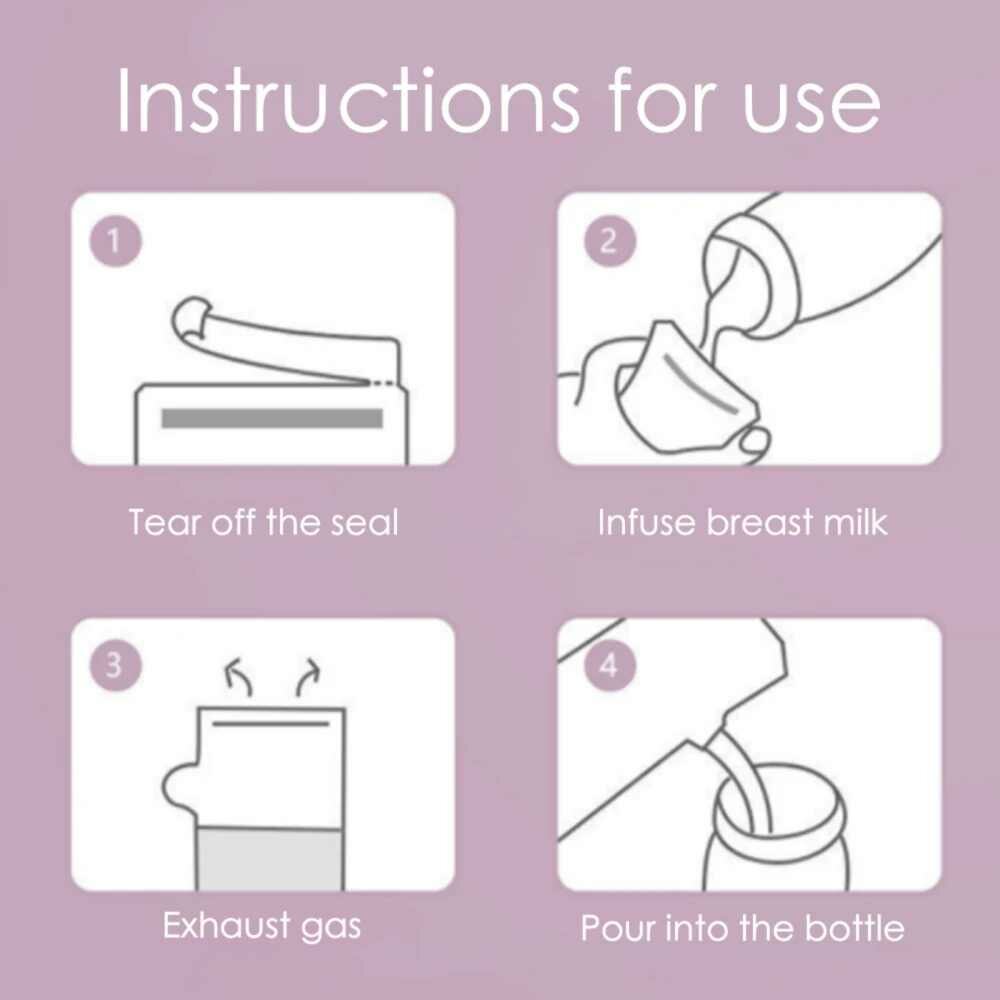 Instructions for use

1

Tear off the seal

2

Infuse breast milk

3

Exhaust gas

4

Pour into the bottle