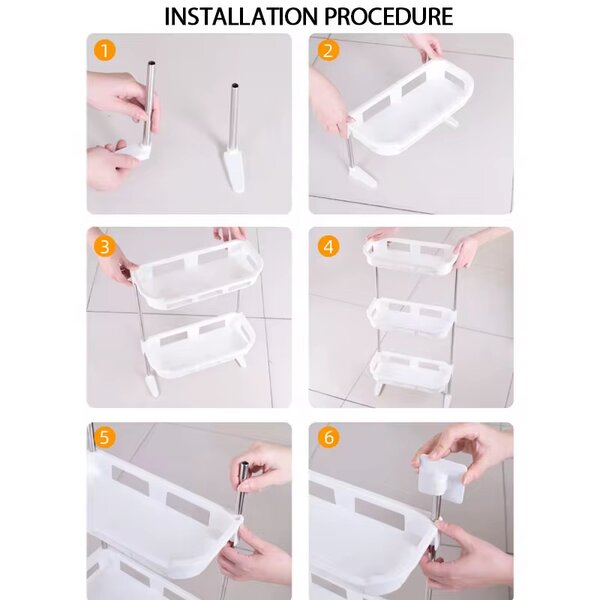 INSTALLATION PROCEDURE

1

2

3

4

5

6