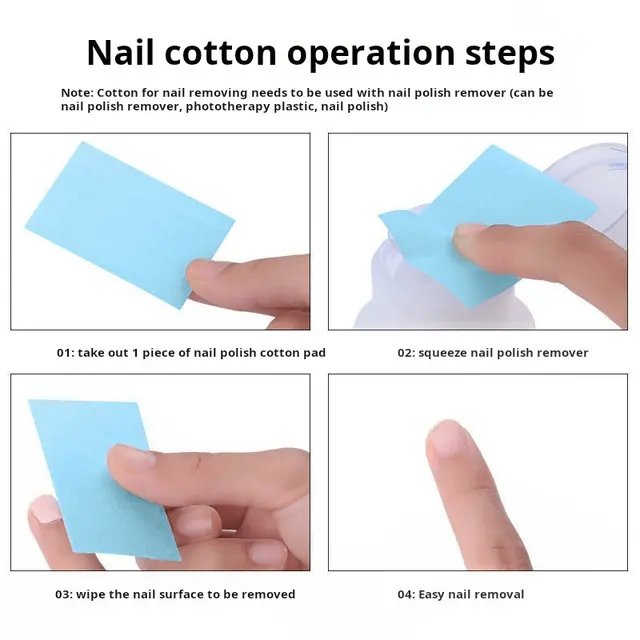 Nail cotton operation steps

Note: Cotton for nail removing needs to be used with nail polish remover (can be nail polish remover, phototherapy plastic, nail polish)

01: take out 1 piece of nail polish cotton pad

02: squeeze nail polish remover

03: wipe the nail surface to be removed

04: Easy nail removal