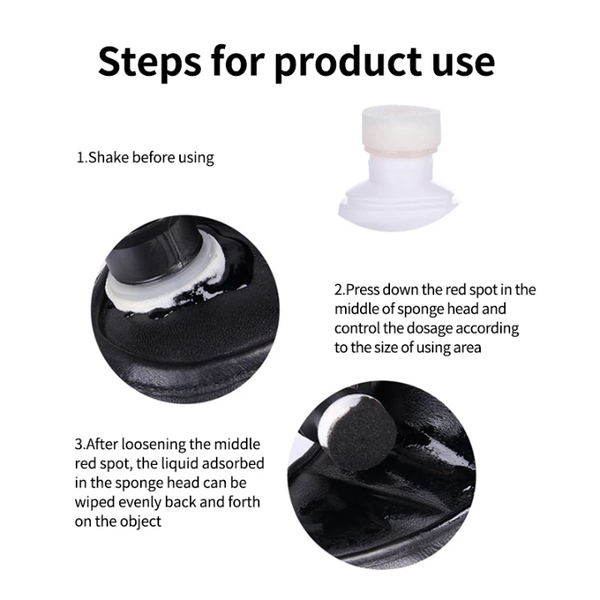 Steps for product use

1.Shake before using

2.Press down the red spot in the middle of sponge head and control the dosage according to the size of using area

3.After loosening the middle red spot, the liquid adsorbed in the sponge head can be wiped evenly back and forth on the object